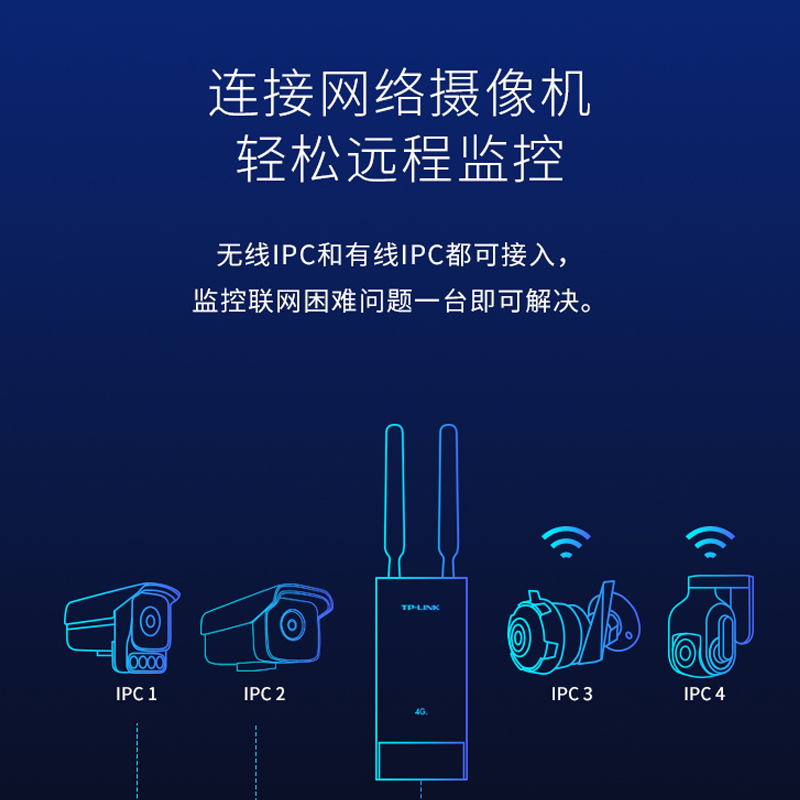 连接网络摄像机
轻松远程监控

无线IPC和有线IPC都可接入，
监控联网困难问题一台即可解决。

TP-LINK

4G

IPC 1

IPC 2

IPC 3

IPC 4