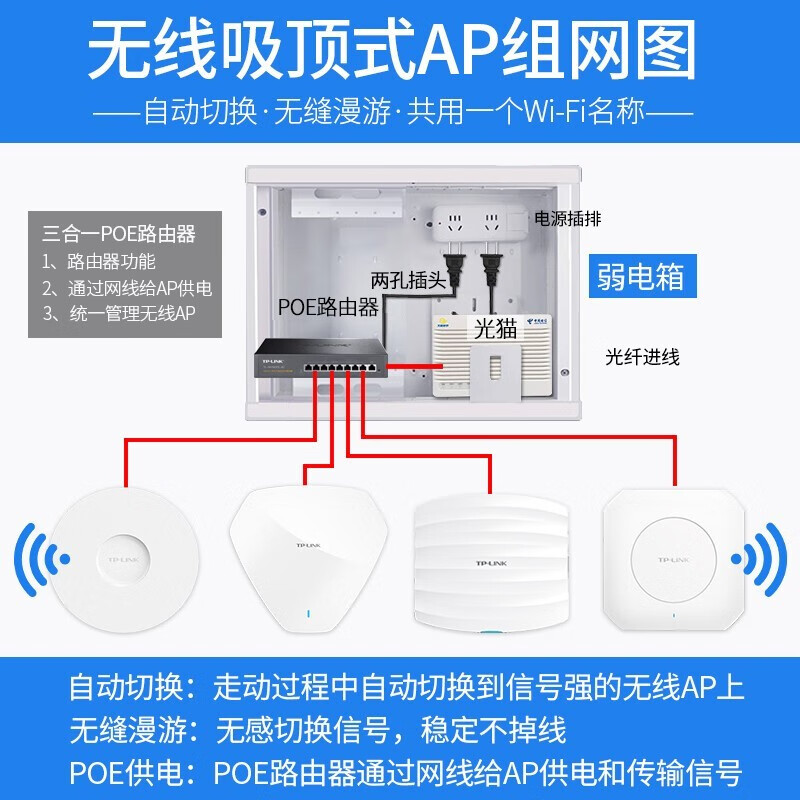 无线吸顶式AP组网图

——自动切换·无缝漫游·共用一个Wi-Fi名称——

三合一POE路由器
1、路由器功能
2、通过网线给AP供电
3、统一管理无线AP

电源插排

两孔插头

弱电箱

POE路由器

光猫

光纤进线

TP-LINK

TP-LINK

TP-LINK

TP-LINK

TP-LINK

自动切换：走动过程中自动切换到信号强的无线AP上
无缝漫游：无感切换信号，稳定不掉线
POE供电：POE路由器通过网线给AP供电和传输信号