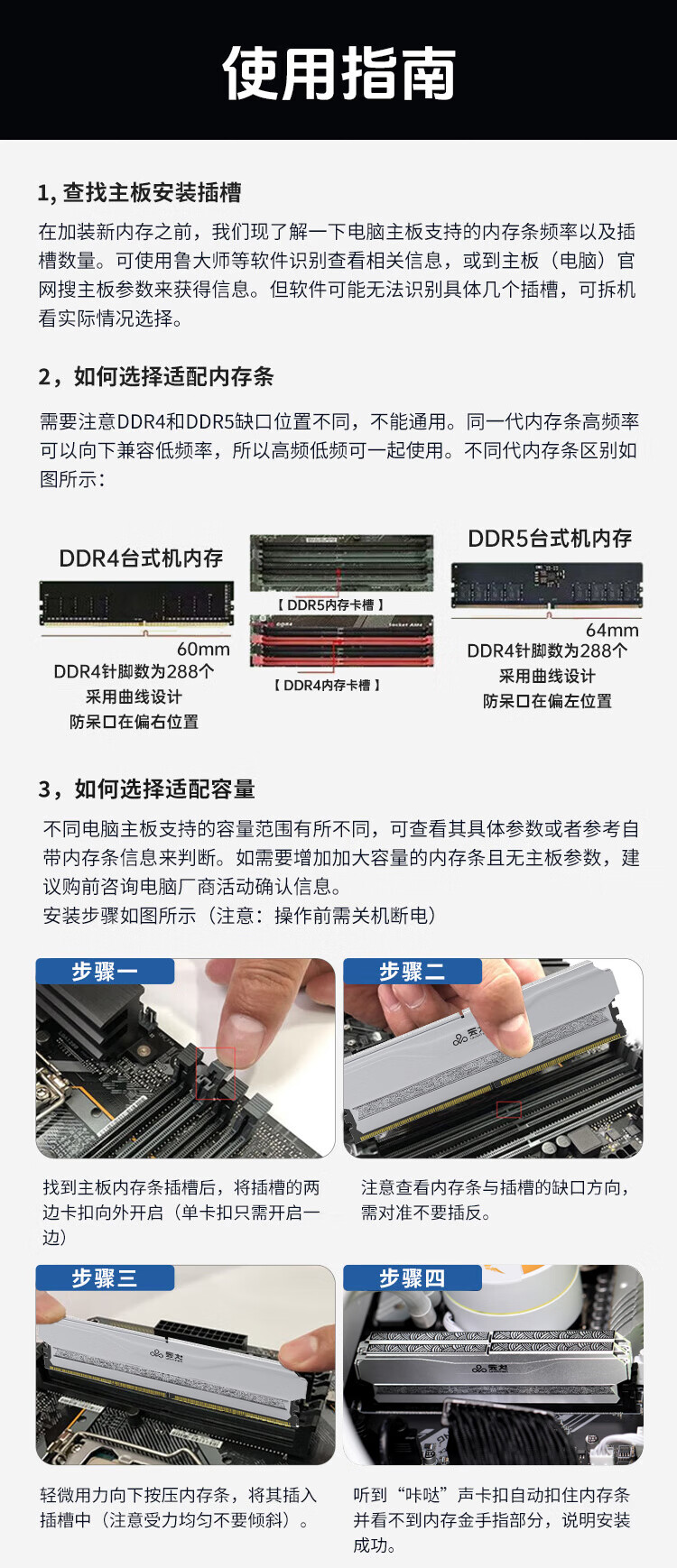 使用指南

1, 查找主板安装插槽

在加装新内存之前，我们现了解一下电脑主板支持的内存条频率以及插槽数量。可使用鲁大师等软件识别查看相关信息，或到主板（电脑）官网搜主板参数来获得信息。但软件可能无法识别具体几个插槽，可拆机看实际情况选择。

2，如何选择适配内存条

需要注意DDR4和DDR5缺口位置不同，不能通用。同一代内存条高频率可以向下兼容低频率，所以高频低频可一起使用。不同代内存条区别如图所示：

DDR4台式机内存

60mm

DDR4针脚数为288个
采用曲线设计
防呆口在偏右位置

【 DDR5内存卡槽 】

【 DDR4内存卡槽 】

DDR5台式机内存

64mm

DDR4针脚数为288个
采用曲线设计
防呆口在偏左位置

3，如何选择适配容量

不同电脑主板支持的容量范围有所不同，可查看其具体参数或者参考自带内存条信息来判断。如需要增加加大容量的内存条且无主板参数，建议购前咨询电脑厂商活动确认信息。
安装步骤如图所示（注意：操作前需关机断电）

步骤一

找到主板内存条插槽后，将插槽的两边卡扣向外开启（单卡扣只需开启一边）

步骤二

注意查看内存条与插槽的缺口方向，需对准不要插反。

步骤三

轻微用力向下按压内存条，将其插入插槽中（注意受力均匀不要倾斜）。

步骤四

听到“咔哒”声卡扣自动扣住内存条并看不到内存金手指部分，说明安装成功。